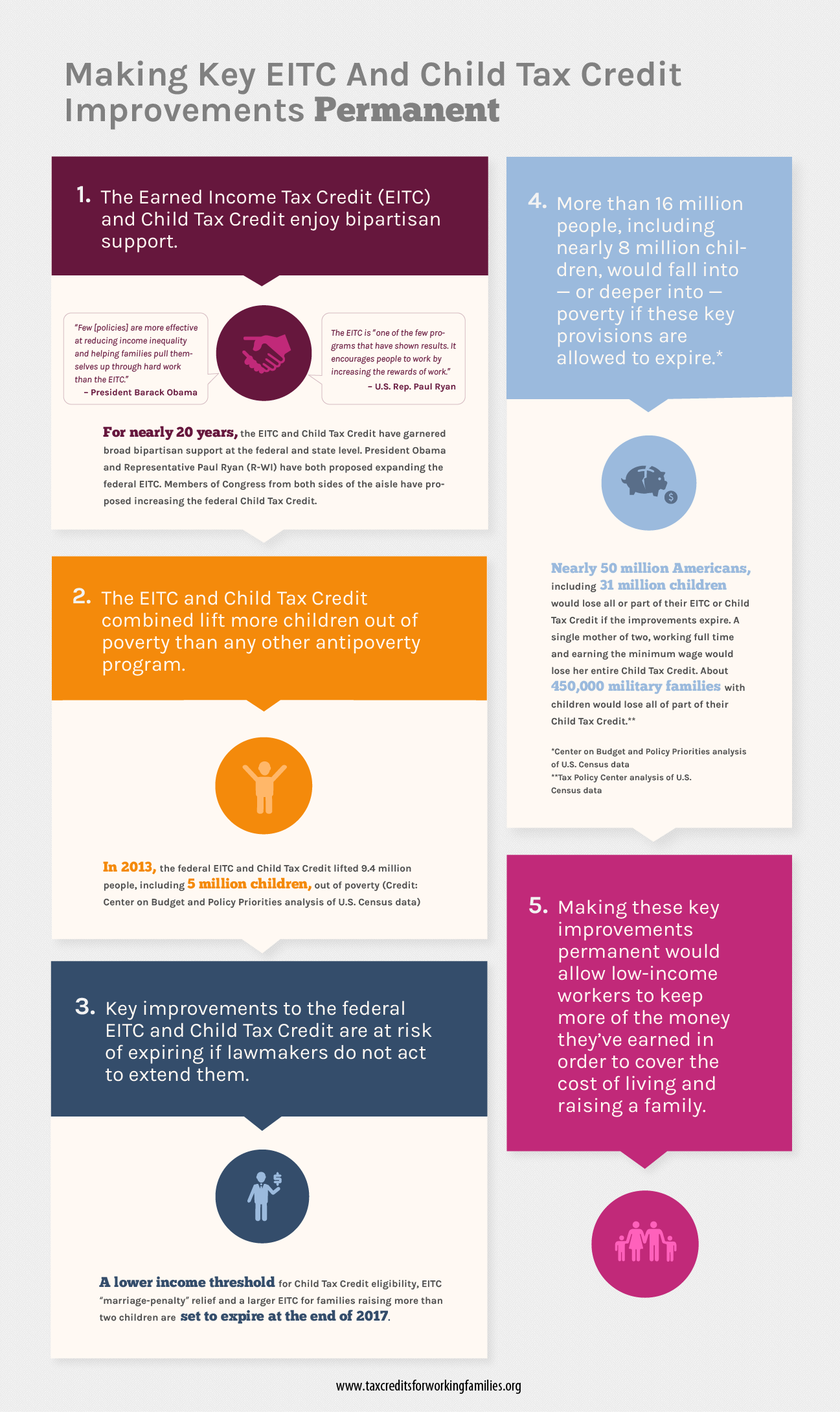 Making Key EITC And Child Tax Credit Improvements Permanent

1. The Earned Income Tax Credit (EITC) and Child Tax Credit enjoy bipartisan support.

"Few [policies] are more effective at reducing income inequality and helping families pull themselves up through hard work than the EITC."
– President Barack Obama

The EITC is "one of the few programs that have shown results. It encourages people to work by increasing the rewards of work."
– U.S. Rep. Paul Ryan

For nearly 20 years, the EITC and Child Tax Credit have garnered broad bipartisan support at the federal and state level. President Obama and Representative Paul Ryan (R-WI) have both proposed expanding the federal EITC. Members of Congress from both sides of the aisle have proposed increasing the federal Child Tax Credit.

2. The EITC and Child Tax Credit combined lift more children out of poverty than any other antipoverty program.

In 2013, the federal EITC and Child Tax Credit lifted 9.4 million people, including 5 million children, out of poverty (Credit: Center on Budget and Policy Priorities analysis of U.S. Census data)

3. Key improvements to the federal EITC and Child Tax Credit are at risk of expiring if lawmakers do not act to extend them.

A lower income threshold for Child Tax Credit eligibility, EITC "marriage-penalty" relief and a larger EITC for families raising more than two children are set to expire at the end of 2017.

4. More than 16 million people, including nearly 8 million children, would fall into — or deeper into — poverty if these key provisions are allowed to expire.*

Nearly 50 million Americans, including 31 million children would lose all or part of their EITC or Child Tax Credit if the improvements expire. A single mother of two, working full time and earning the minimum wage would lose her entire Child Tax Credit. About 450,000 military families with children would lose all of part of their Child Tax Credit.**

*Center on Budget and Policy Priorities analysis of U.S. Census data
**Tax Policy Center analysis of U.S. Census data

5. Making these key improvements permanent would allow low-income workers to keep more of the money they've earned in order to cover the cost of living and raising a family.

www.taxcreditsforworkingfamilies.org