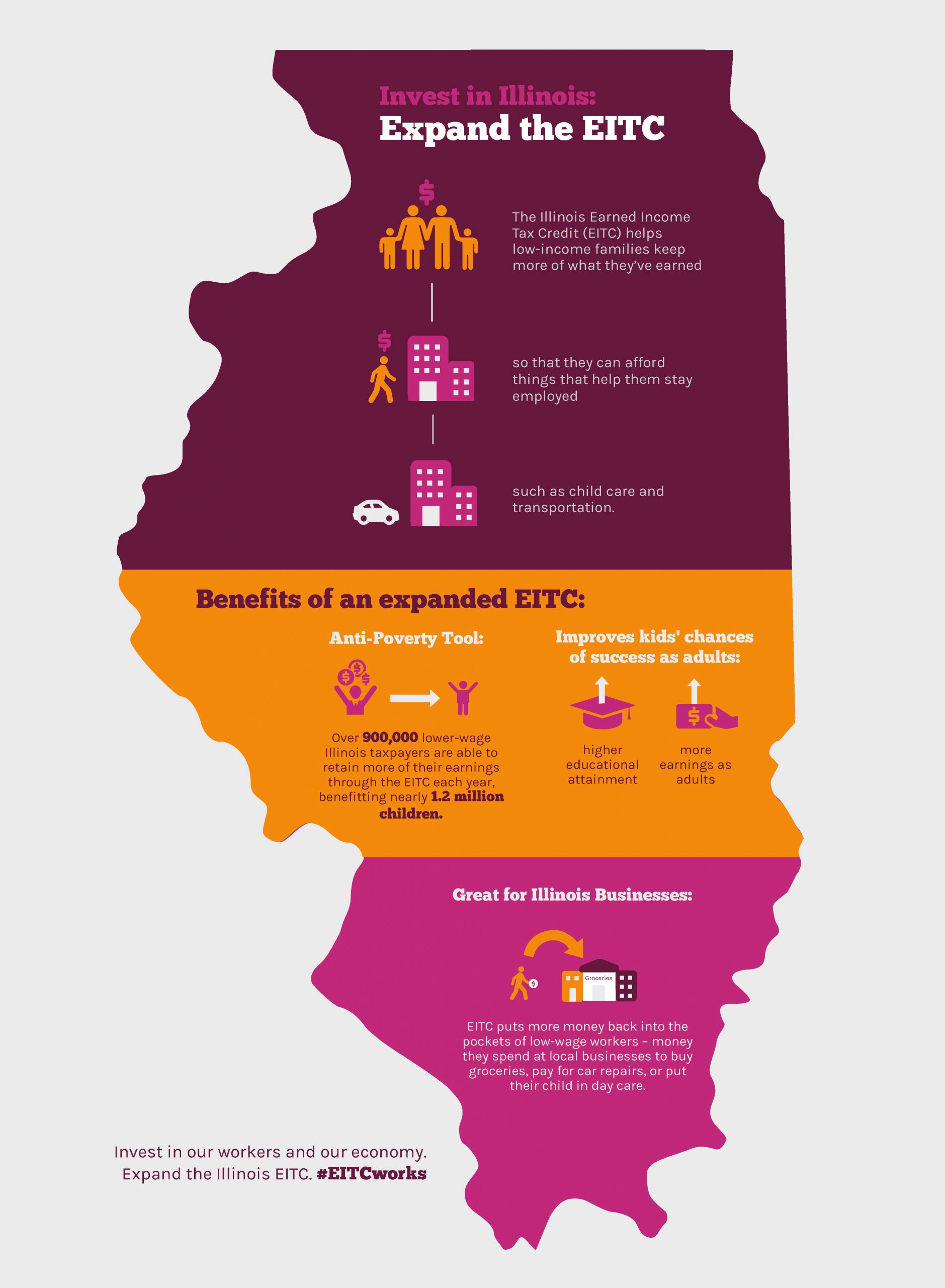 Invest in Illinois:
Expand the EITC

$

The Illinois Earned Income Tax Credit (EITC) helps low-income families keep more of what they've earned

$

so that they can afford things that help them stay employed

such as child care and transportation.

Benefits of an expanded EITC:

Anti-Poverty Tool:

$ $ $

Over 900,000 lower-wage Illinois taxpayers are able to retain more of their earnings through the EITC each year, benefitting nearly 1.2 million children.

Improves kids' chances of success as adults:

$

higher educational attainment

more earnings as adults

Great for Illinois Businesses:

$

Groceries

EITC puts more money back into the pockets of low-wage workers – money they spend at local businesses to buy groceries, pay for car repairs, or put their child in day care.

Invest in our workers and our economy. Expand the Illinois EITC. #EITCworks